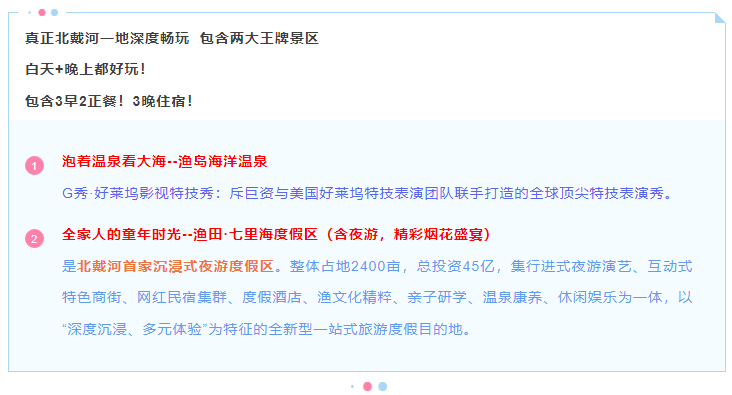 真正北戴河一地深度畅玩 包含两大王牌景区

白天+晚上都好玩！

包含3早2正餐！3晚住宿！

1 泡着温泉看大海--渔岛海洋温泉

G秀·好莱坞影视特技秀：斥巨资与美国好莱坞特技表演团队联手打造的全球顶尖特技表演秀。

2 全家人的童年时光--渔田·七里海度假区（含夜游，精彩烟花盛宴）

是北戴河首家沉浸式夜游度假区。整体占地2400亩，总投资45亿，集行进式夜游演艺、互动式特色商街、网红民宿集群、度假酒店、渔文化精粹、亲子研学、温泉康养、休闲娱乐为一体，以“深度沉浸、多元体验”为特征的全新型一站式旅游度假目的地。